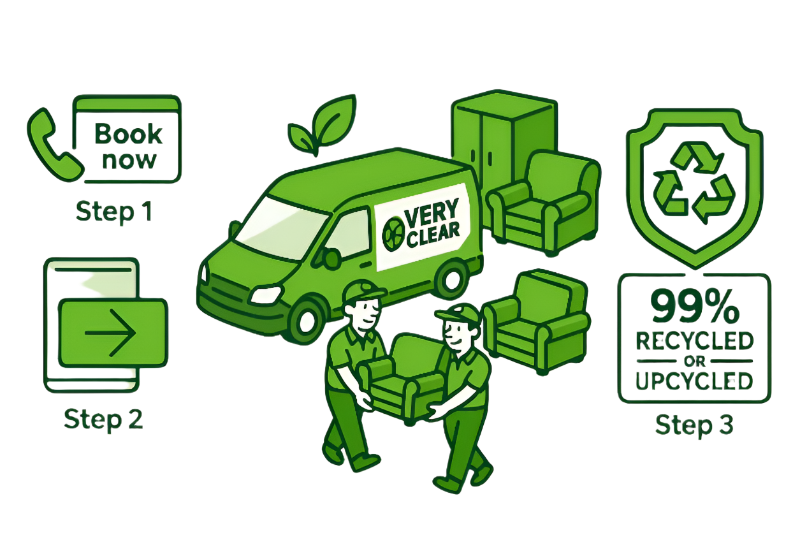 Book now

Step 1

Step 2

VERY CLEAR

99%
RECYCLED
OR
UPCYCLED

Step 3